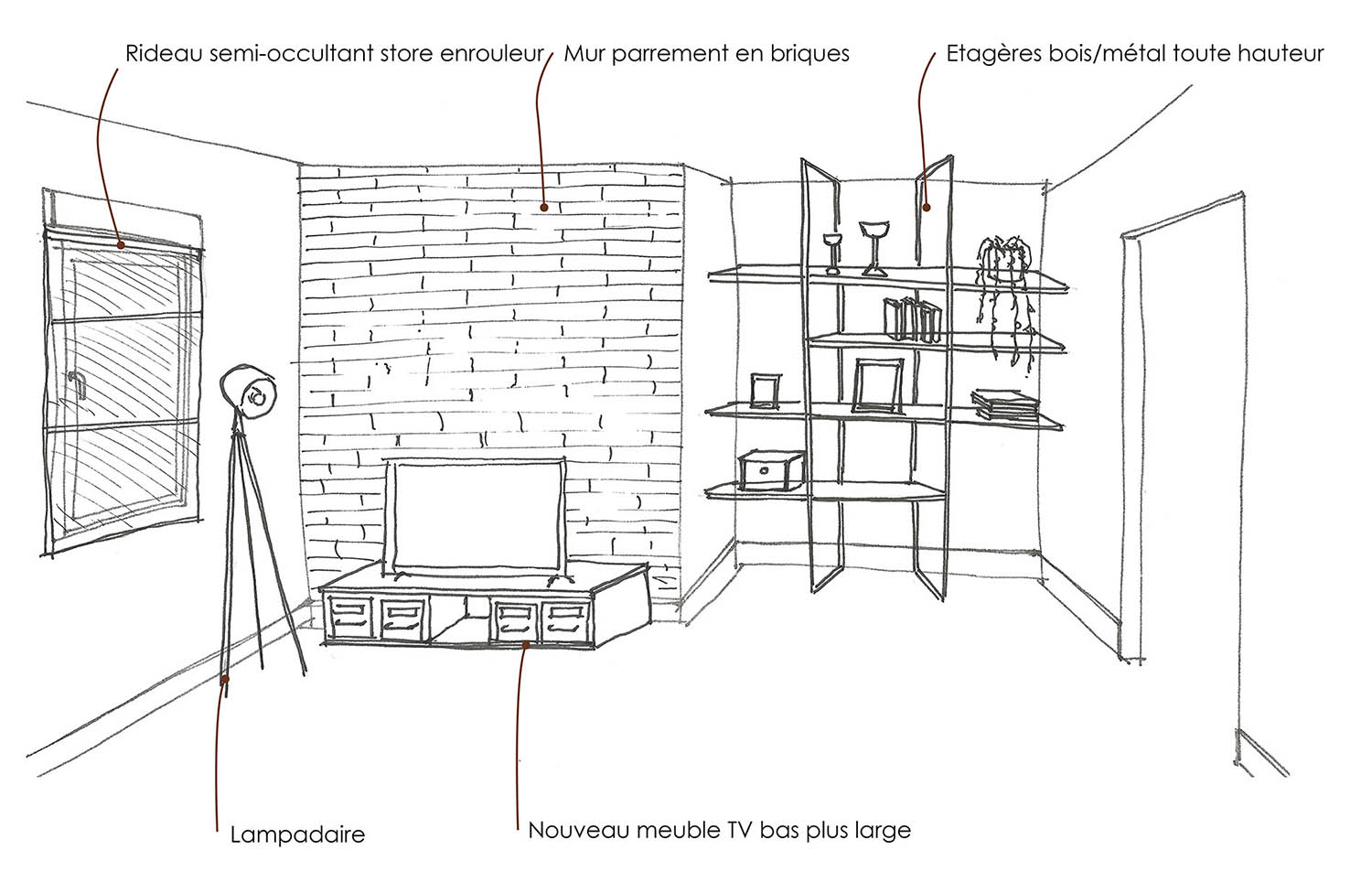 Rideau semi-occultant store enrouleur

Mur parrement en briques

Etagères bois/métal toute hauteur

Lampadaire

Nouveau meuble TV bas plus large